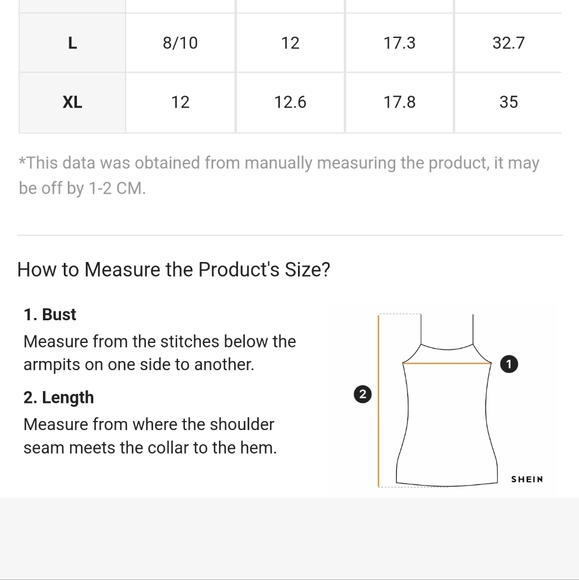 | L | 8/10 | 12 | 17.3 | 32.7 |
|---|---|---|---|---|
| XL | 12 | 12.6 | 17.8 | 35 |

*This data was obtained from manually measuring the product, it may be off by 1-2 CM.

How to Measure the Product's Size?

1. Bust

Measure from the stitches below the armpits on one side to another.

2. Length

Measure from where the shoulder seam meets the collar to the hem.

1

2

SHEIN